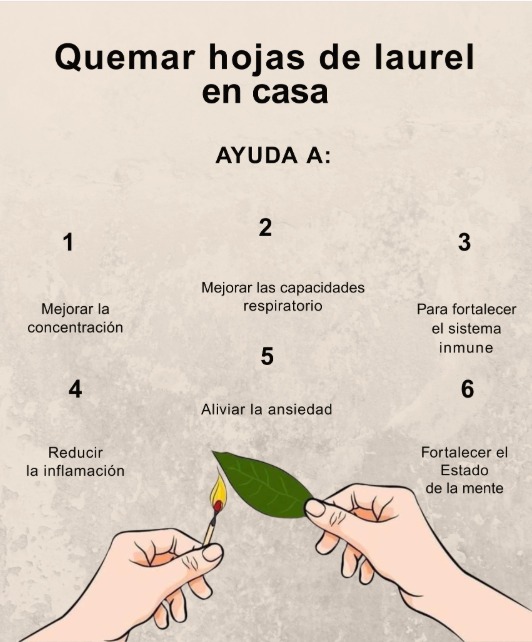 Quemar hojas de laurel en casa

AYUDA A:

1

Mejorar la concentración

2

Mejorar las capacidades respiratorio

3

Para fortalecer el sistema inmune

4

Reducir la inflamación

5

Aliviar la ansiedad

6

Fortalecer el Estado de la mente